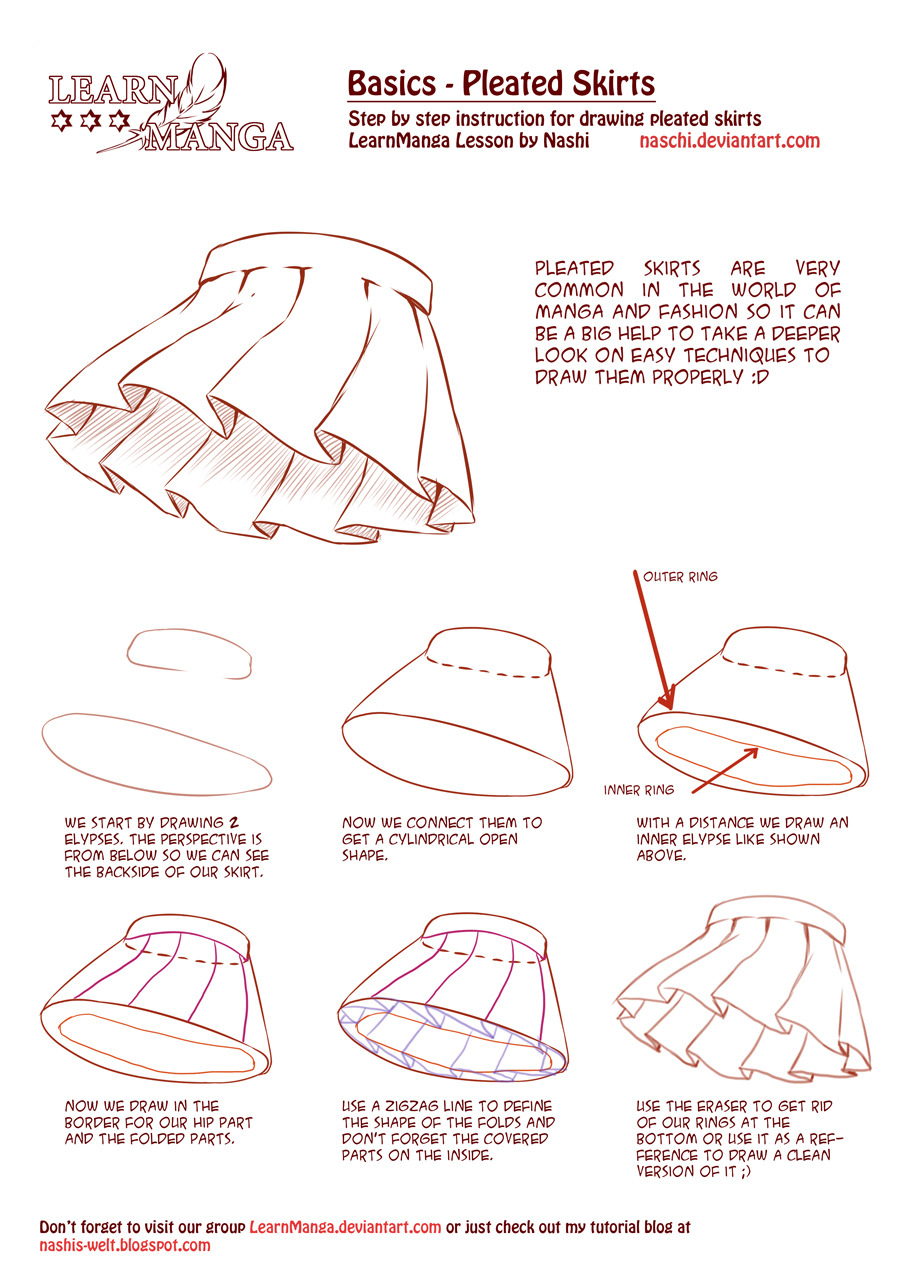 LEARN MANGA

Basics - Pleated Skirts

Step by step instruction for drawing pleated skirts
LearnManga Lesson by Nashi naschi.deviantart.com

PLEATED SKIRTS ARE VERY COMMON IN THE WORLD OF MANGA AND FASHION SO IT CAN BE A BIG HELP TO TAKE A DEEPER LOOK ON EASY TECHNIQUES TO DRAW THEM PROPERLY :D

OUTER RING

INNER RING

WE START BY DRAWING 2 ELYPSES. THE PERSPECTIVE IS FROM BELOW SO WE CAN SEE THE BACKSIDE OF OUR SKIRT.

NOW WE CONNECT THEM TO GET A CYLINDRICAL OPEN SHAPE.

WITH A DISTANCE WE DRAW AN INNER ELYPSE LIKE SHOWN ABOVE.

NOW WE DRAW IN THE BORDER FOR OUR HIP PART AND THE FOLDED PARTS.

USE A ZIGZAG LINE TO DEFINE THE SHAPE OF THE FOLDS AND DON'T FORGET THE COVERED PARTS ON THE INSIDE.

USE THE ERASER TO GET RID OF OUR RINGS AT THE BOTTOM OR USE IT AS A REFFERENCE TO DRAW A CLEAN VERSION OF IT ;)

Don't forget to visit our group LearnManga.deviantart.com or just check out my tutorial blog at nashis-welt.blogspot.com